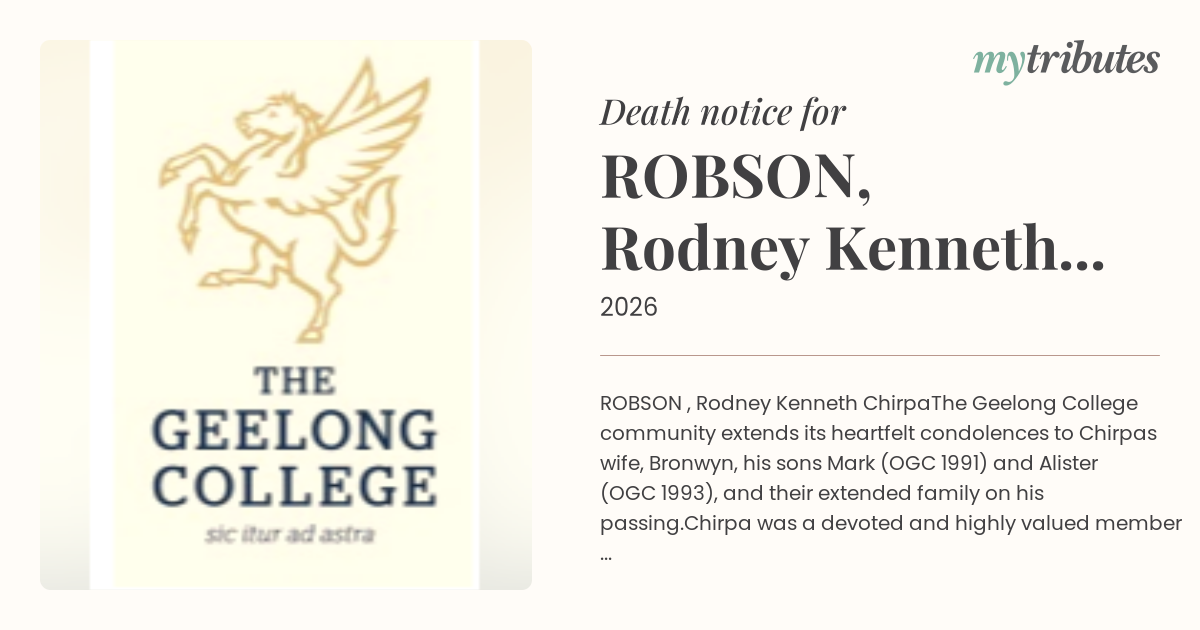 THE GEELONG COLLEGE
sic itur ad astra

mytributes

Death notice for

ROBSON, Rodney Kenneth...

2026

ROBSON , Rodney Kenneth ChirpaThe Geelong College community extends its heartfelt condolences to Chirpas wife, Bronwyn, his sons Mark (OGC 1991) and Alister (OGC 1993), and their extended family on his passing.Chirpa was a devoted and highly valued member ...