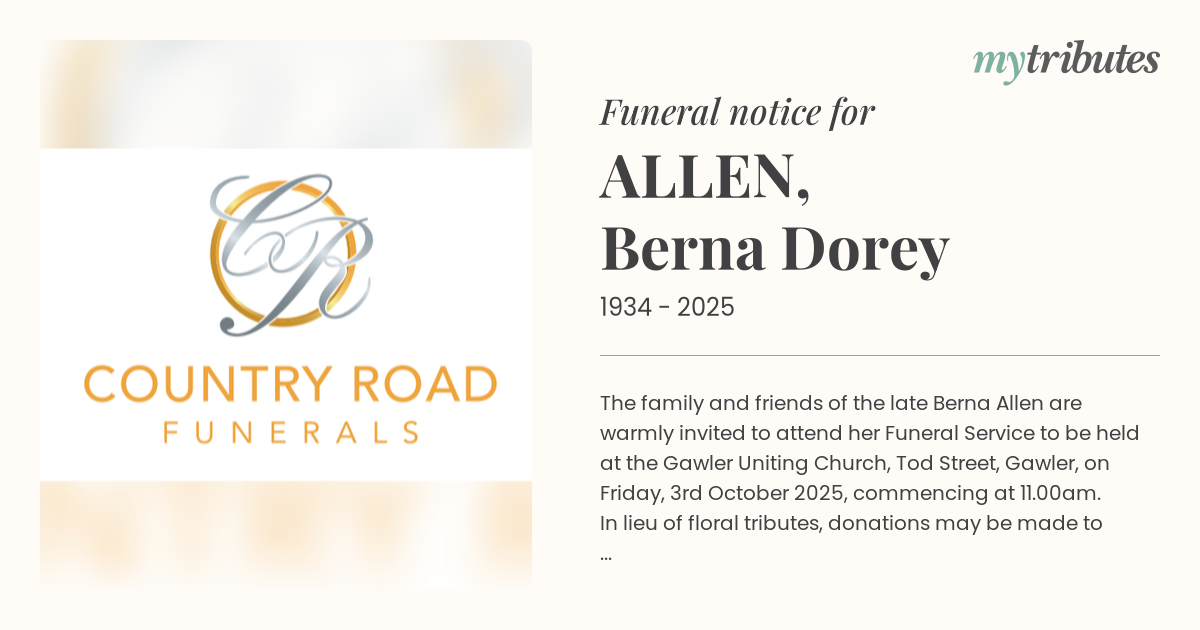 CR

COUNTRY ROAD
FUNERALS

mytributes

Funeral notice for

ALLEN,
Berna Dorey

1934 - 2025

The family and friends of the late Berna Allen are warmly invited to attend her Funeral Service to be held at the Gawler Uniting Church, Tod Street, Gawler, on Friday, 3rd October 2025, commencing at 11.00am. In lieu of floral tributes, donations may be made to ...