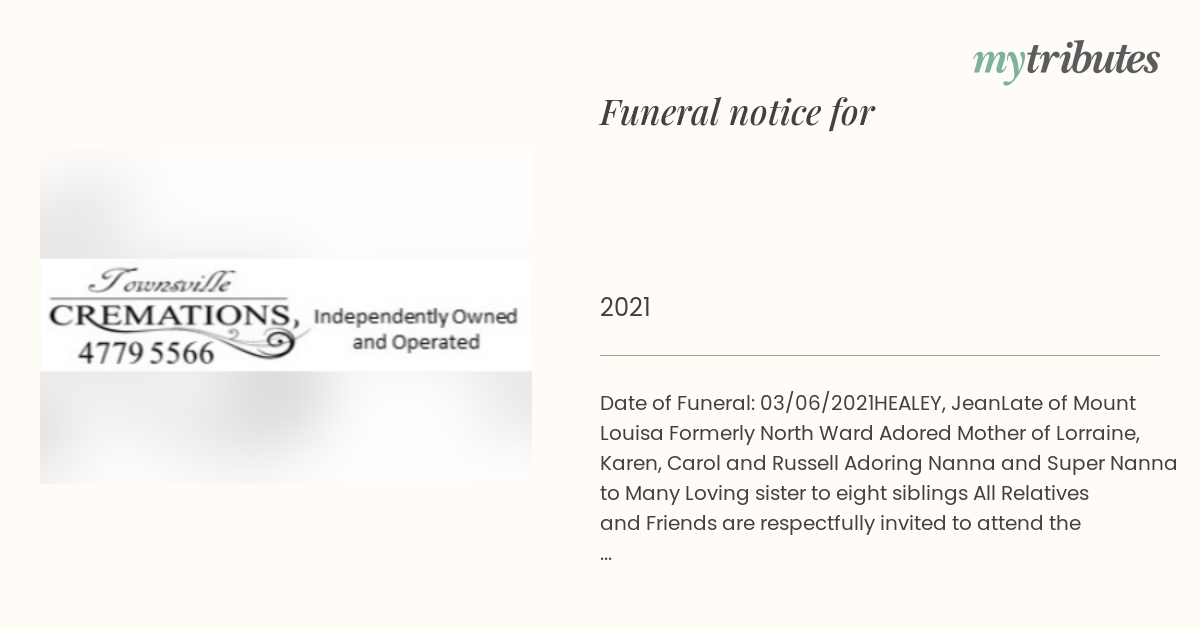 mytributes

Funeral notice for

Townsville
CREMATIONS,
4779 5566
Independently Owned
and Operated

2021

Date of Funeral: 03/06/2021HEALEY, JeanLate of Mount Louisa Formerly North Ward Adored Mother of Lorraine, Karen, Carol and Russell Adoring Nanna and Super Nanna to Many Loving sister to eight siblings All Relatives and Friends are respectfully invited to attend the ...